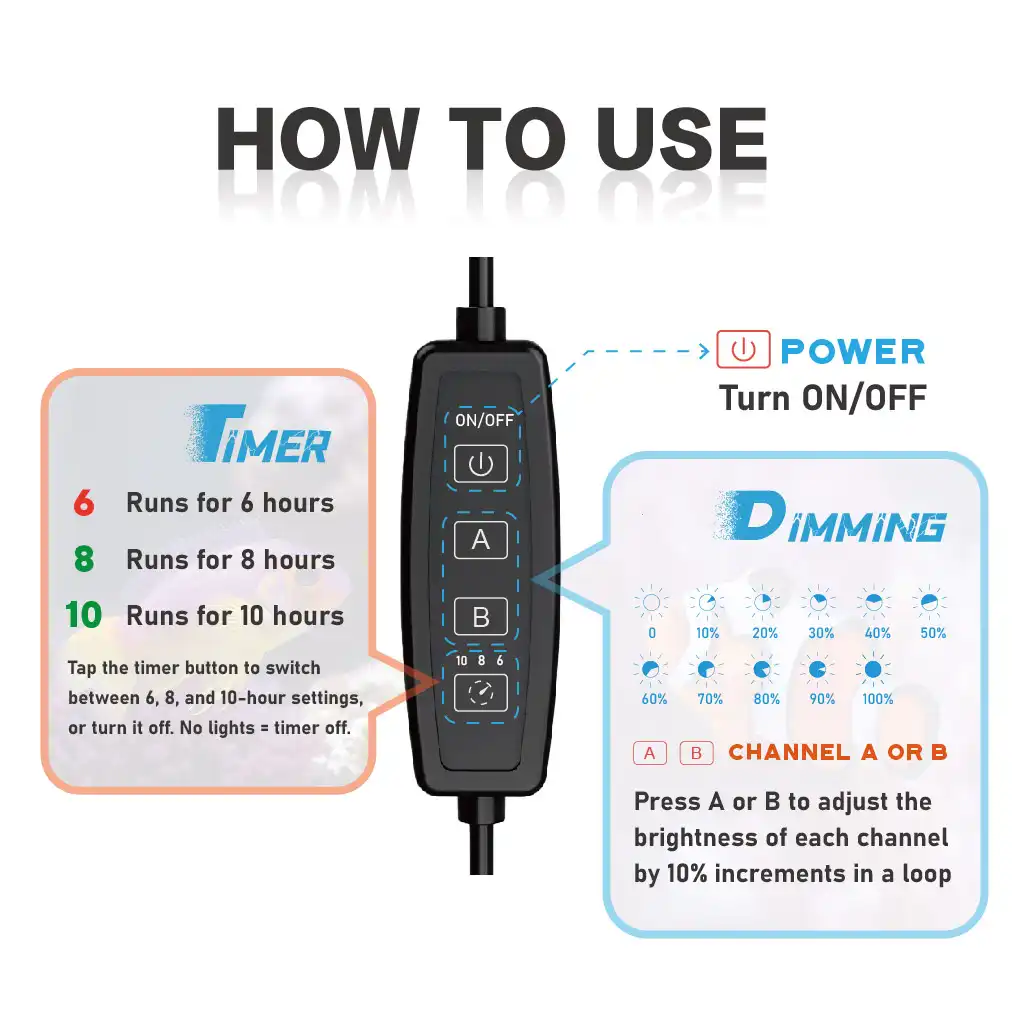 HOW TO USE

TIMER

6 Runs for 6 hours

8 Runs for 8 hours

10 Runs for 10 hours

Tap the timer button to switch between 6, 8, and 10-hour settings, or turn it off. No lights = timer off.

ON/OFF

A

B

10 8 6

POWER
Turn ON/OFF

DIMMING

0 10% 20% 30% 40% 50%
60% 70% 80% 90% 100%

A B CHANNEL A OR B

Press A or B to adjust the brightness of each channel by 10% increments in a loop